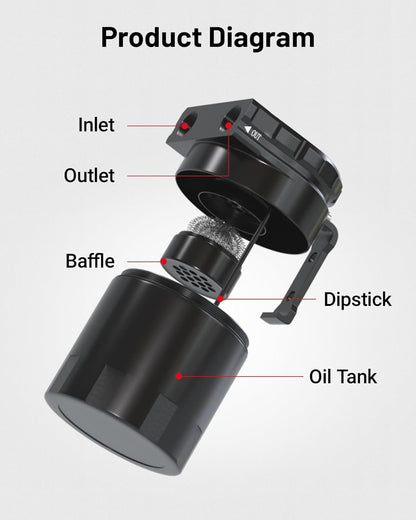 Product Diagram

Inlet

Outlet

OUT

Baffle

Dipstick

Oil Tank